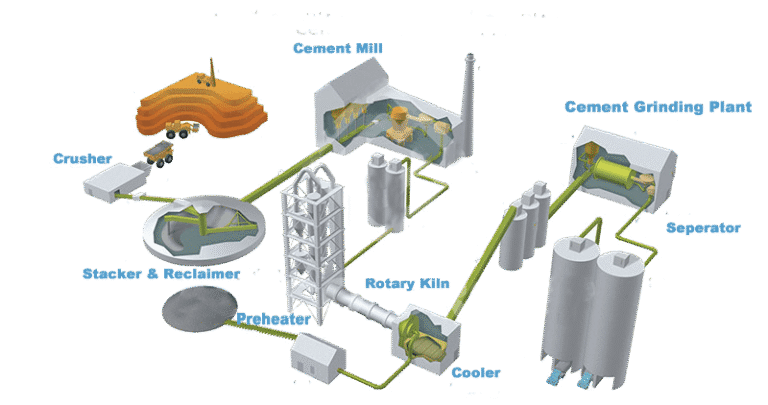 Cement Mill

Cement Grinding Plant

Crusher

Seperator

Stacker & Reclaimer

Rotary Kiln

Preheater

Cooler