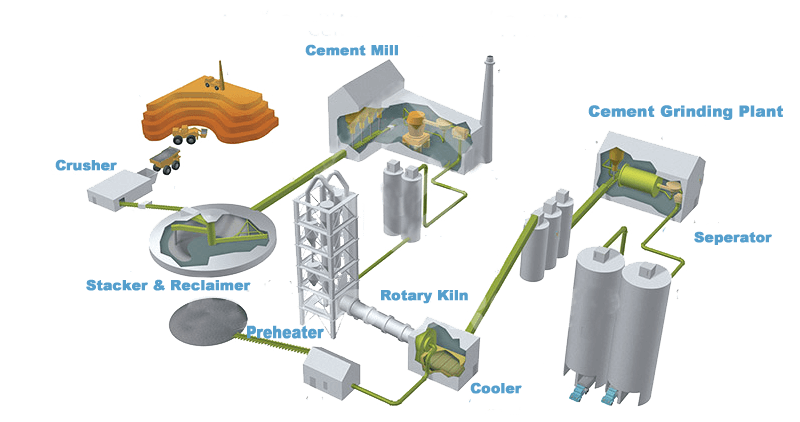 Cement Mill

Cement Grinding Plant

Crusher

Seperator

Stacker & Reclaimer

Rotary Kiln

Preheater

Cooler